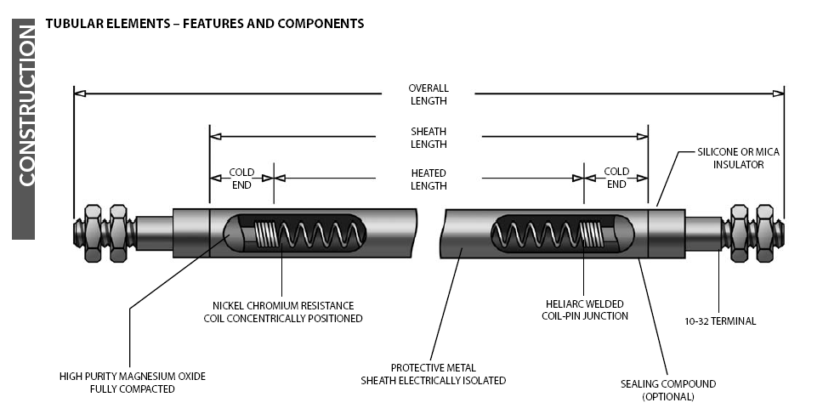 CONSTRUCTION

TUBULAR ELEMENTS – FEATURES AND COMPONENTS

OVERALL LENGTH

SHEATH LENGTH

COLD END

HEATED LENGTH

COLD END

SILICONE OR MICA INSULATOR

NICKEL CHROMIUM RESISTANCE COIL CONCENTRICALLY POSITIONED

HELIARC WELDED COIL-PIN JUNCTION

10-32 TERMINAL

HIGH PURITY MAGNESIUM OXIDE FULLY COMPACTED

PROTECTIVE METAL SHEATH ELECTRICALLY ISOLATED

SEALING COMPOUND (OPTIONAL)